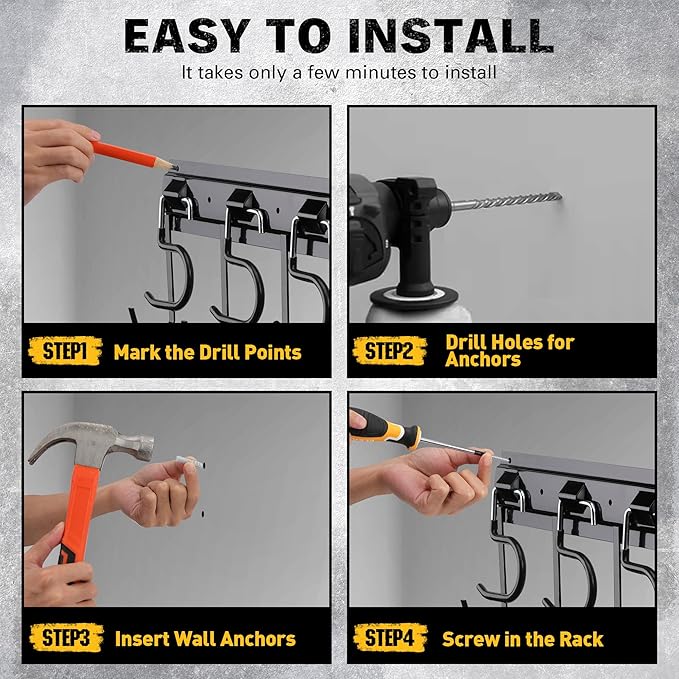 EASY TO INSTALL

It takes only a few minutes to install

STEP1 Mark the Drill Points

STEP2 Drill Holes for Anchors

STEP3 Insert Wall Anchors

STEP4 Screw in the Rack