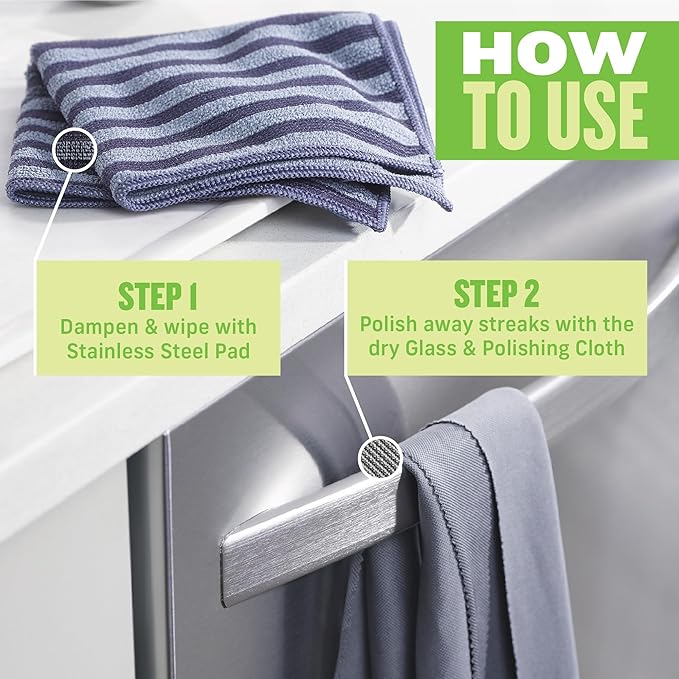 HOW TO USE

STEP 1
Dampen & wipe with Stainless Steel Pad

STEP 2
Polish away streaks with the dry Glass & Polishing Cloth