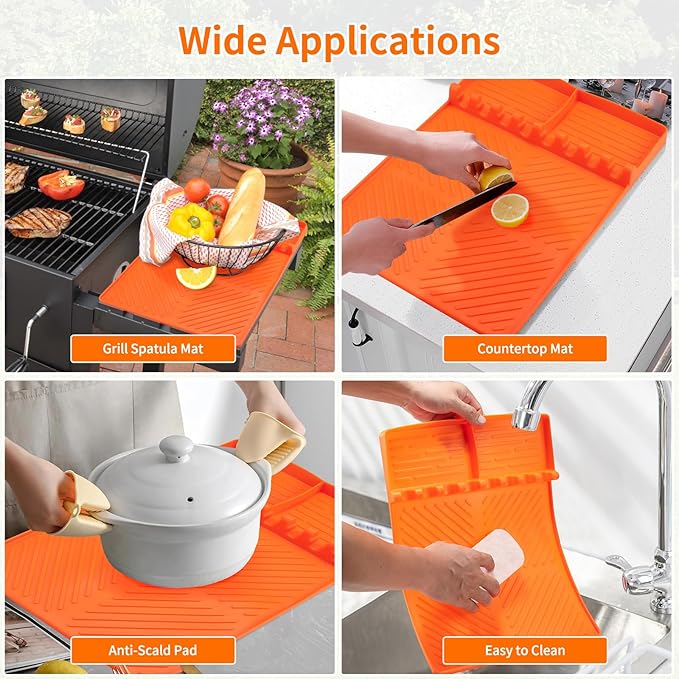 Wide Applications

Grill Spatula Mat

Countertop Mat

Anti-Scald Pad

Easy to Clean