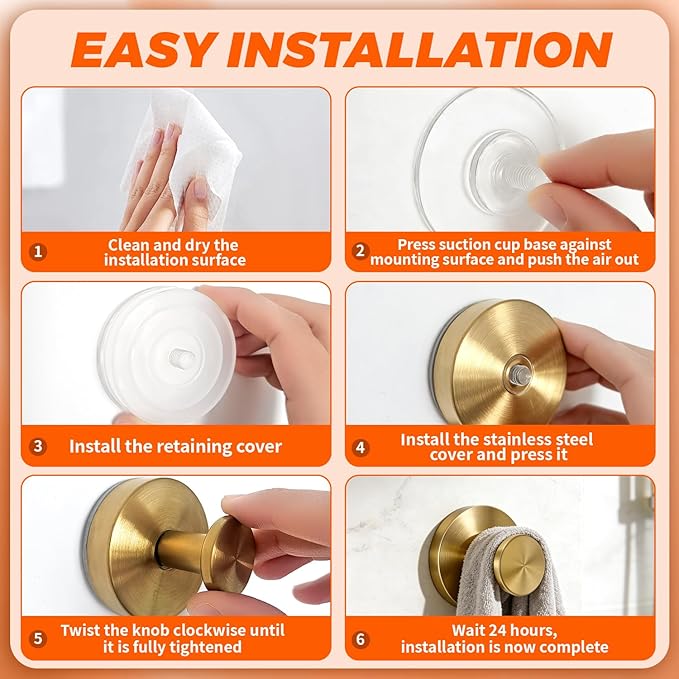 EASY INSTALLATION

1 Clean and dry the installation surface

2 Press suction cup base against mounting surface and push the air out

3 Install the retaining cover

4 Install the stainless steel cover and press it

5 Twist the knob clockwise until it is fully tightened

6 Wait 24 hours, installation is now complete