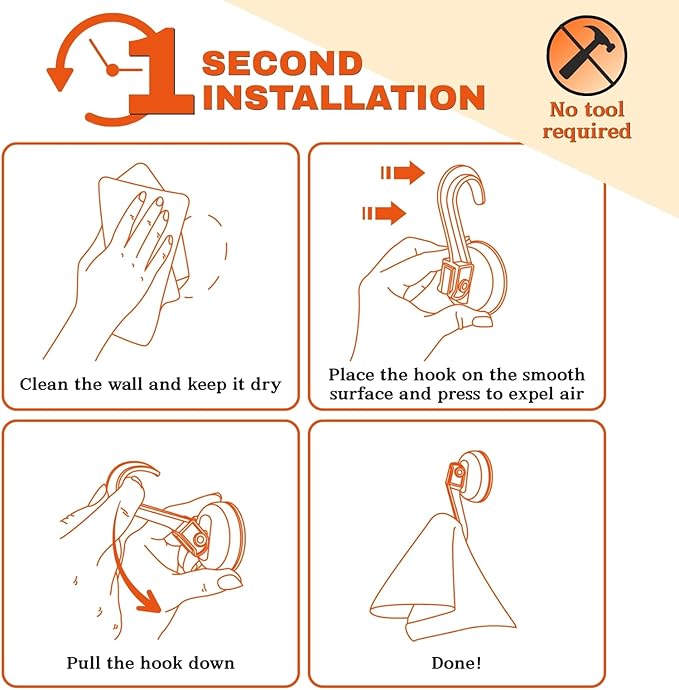 1 SECOND INSTALLATION

No tool required

Clean the wall and keep it dry

Place the hook on the smooth surface and press to expel air

Pull the hook down

Done!