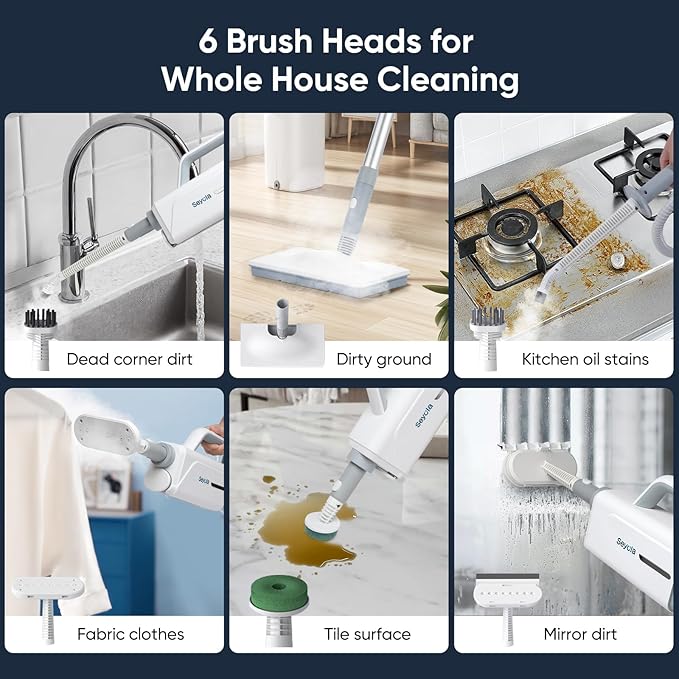 6 Brush Heads for
Whole House Cleaning

Seycla

Dead corner dirt

Dirty ground

Kitchen oil stains

Seycla

Fabric clothes

Seycla

Tile surface

Seycla

Mirror dirt