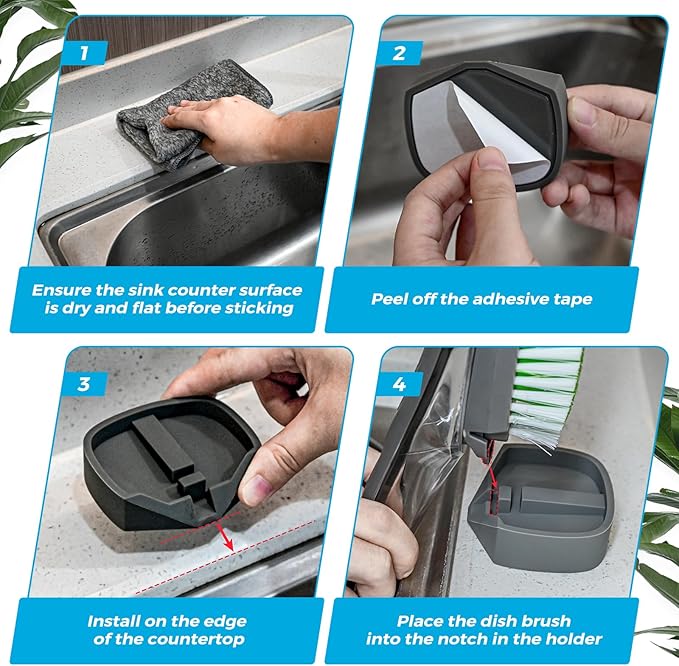 1

Ensure the sink counter surface is dry and flat before sticking

2

Peel off the adhesive tape

3

Install on the edge of the countertop

4

Place the dish brush into the notch in the holder