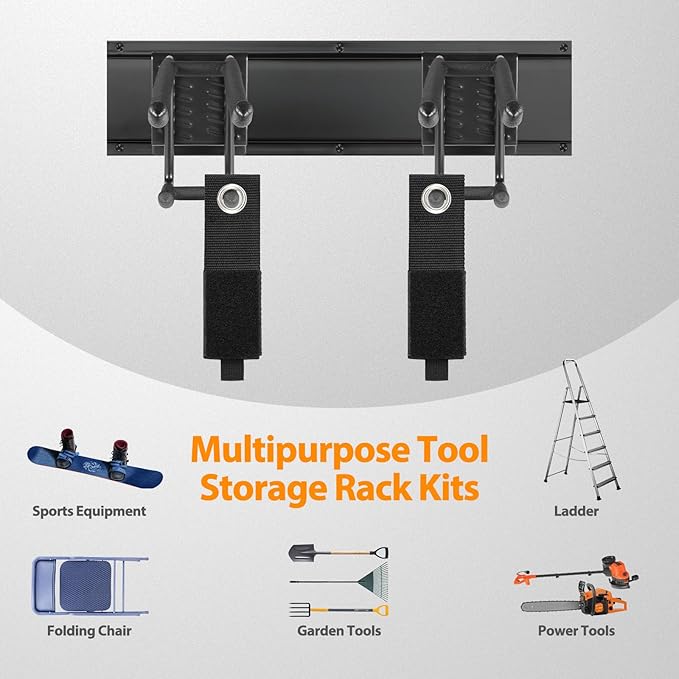 Multipurpose Tool Storage Rack Kits

Sports Equipment

Ladder

Folding Chair

Garden Tools

Power Tools