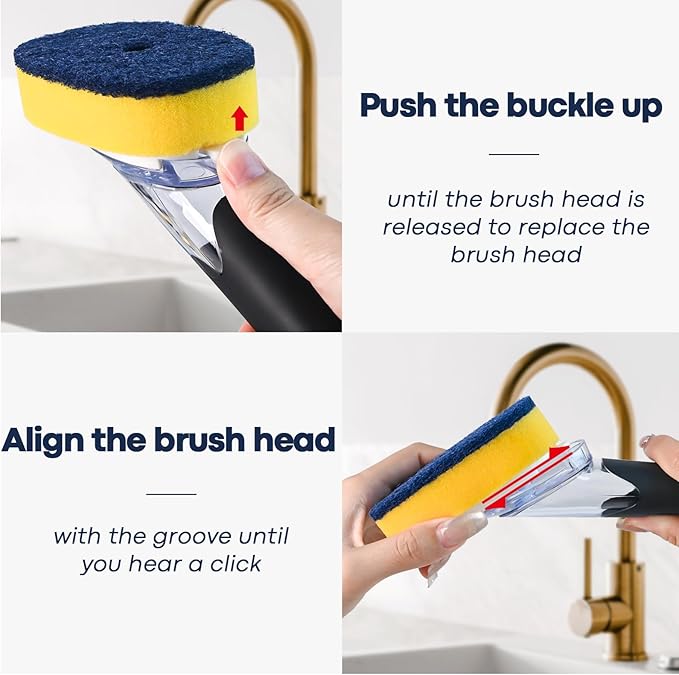 Push the buckle up

until the brush head is released to replace the brush head

Align the brush head

with the groove until you hear a click