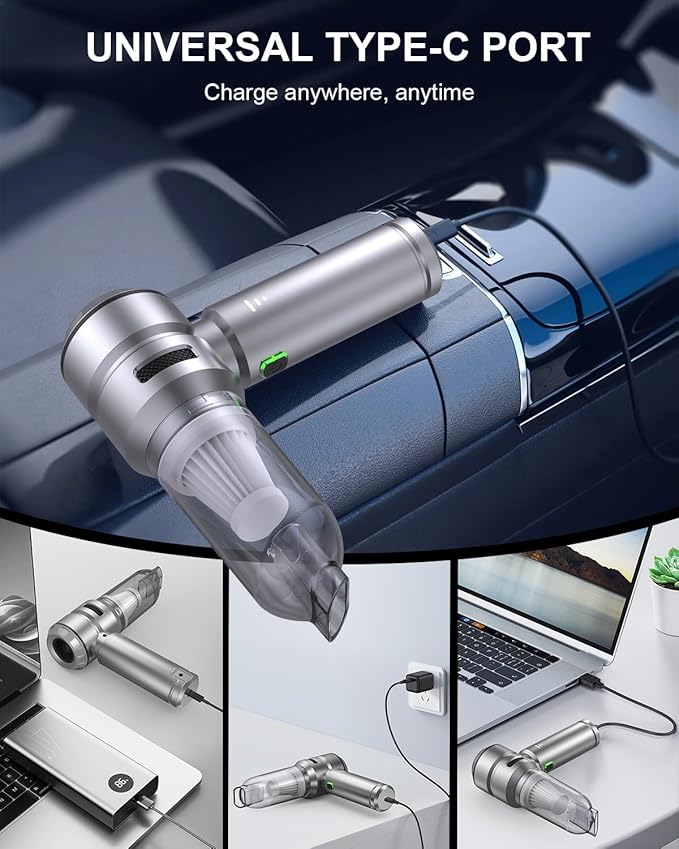 UNIVERSAL TYPE-C PORT

Charge anywhere, anytime