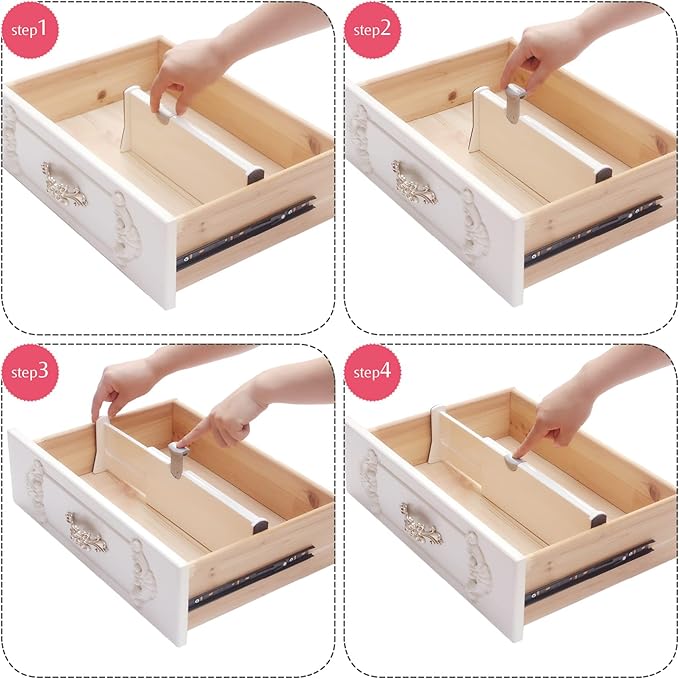 step1

step2

step3

step4