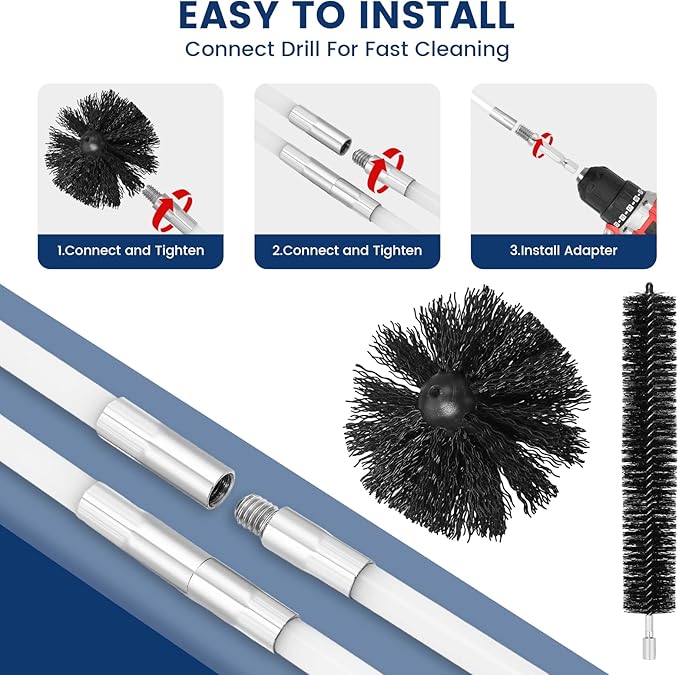 EASY TO INSTALL
Connect Drill For Fast Cleaning

1.Connect and Tighten

2.Connect and Tighten

3.Install Adapter