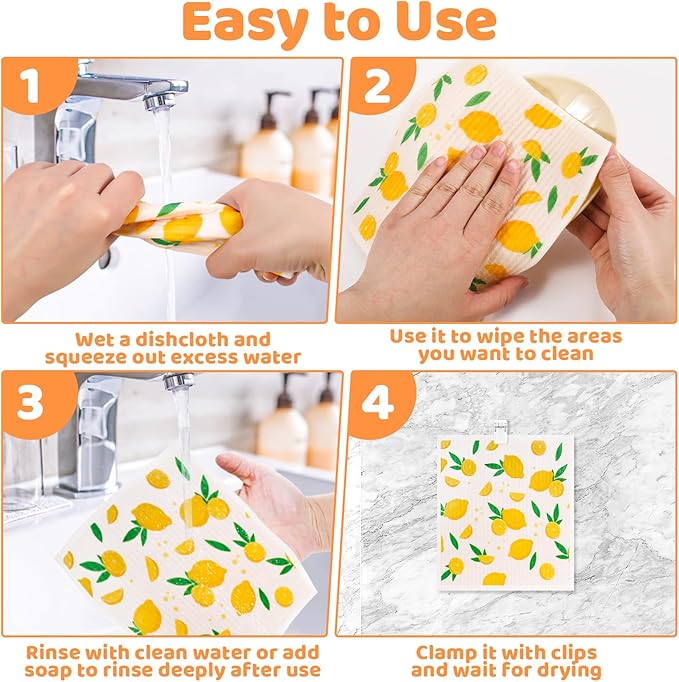 Easy to Use

1

Wet a dishcloth and squeeze out excess water

2

Use it to wipe the areas you want to clean

3

Rinse with clean water or add soap to rinse deeply after use

4

Clamp it with clips and wait for drying