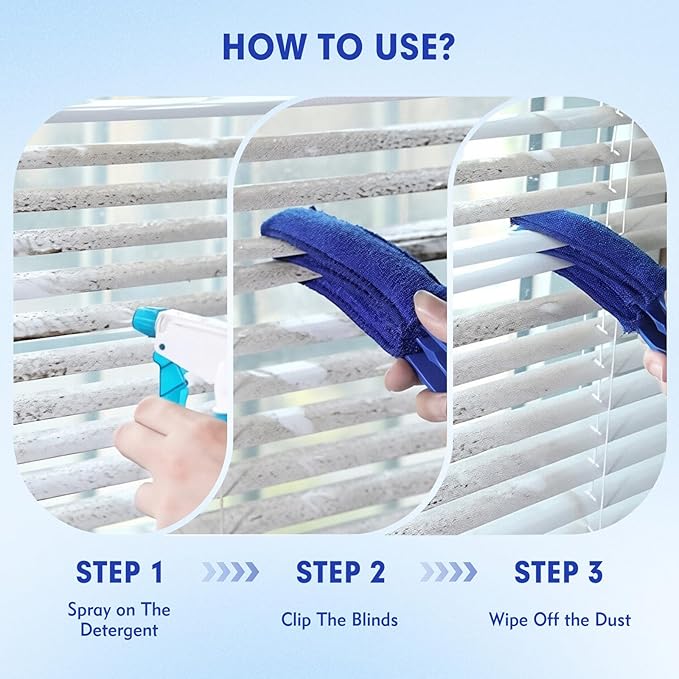 HOW TO USE?

STEP 1
Spray on The Detergent

STEP 2
Clip The Blinds

STEP 3
Wipe Off the Dust