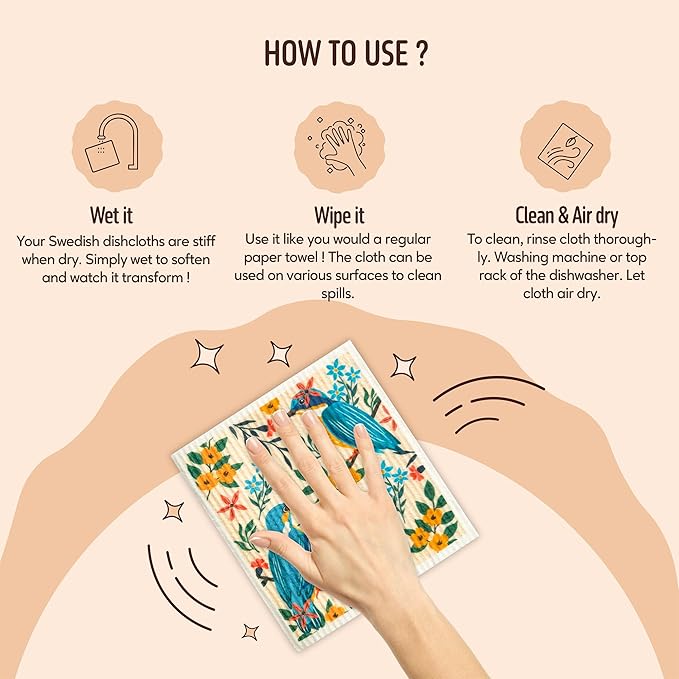 HOW TO USE ?

Wet it
Your Swedish dishcloths are stiff when dry. Simply wet to soften and watch it transform !

Wipe it
Use it like you would a regular paper towel ! The cloth can be used on various surfaces to clean spills.

Clean & Air dry
To clean, rinse cloth thoroughly. Washing machine or top rack of the dishwasher. Let cloth air dry.