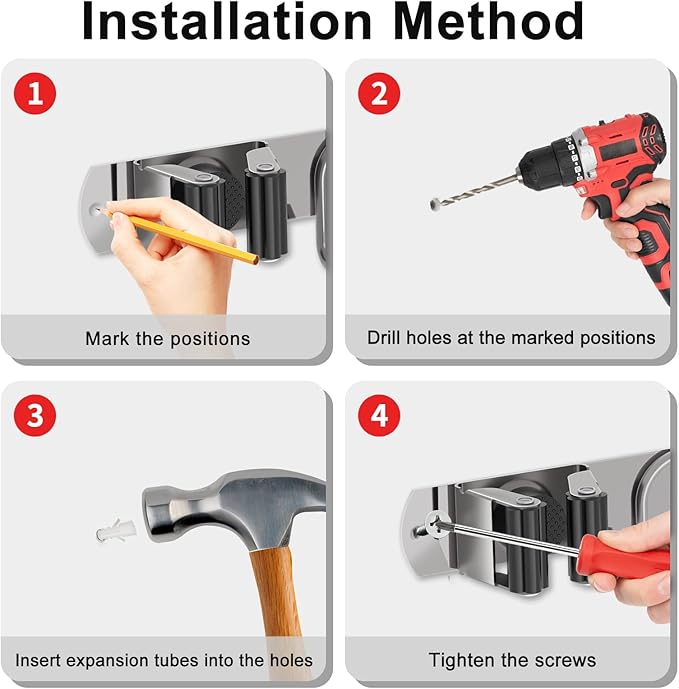 Installation Method

1

Mark the positions

2

Drill holes at the marked positions

3

Insert expansion tubes into the holes

4

Tighten the screws