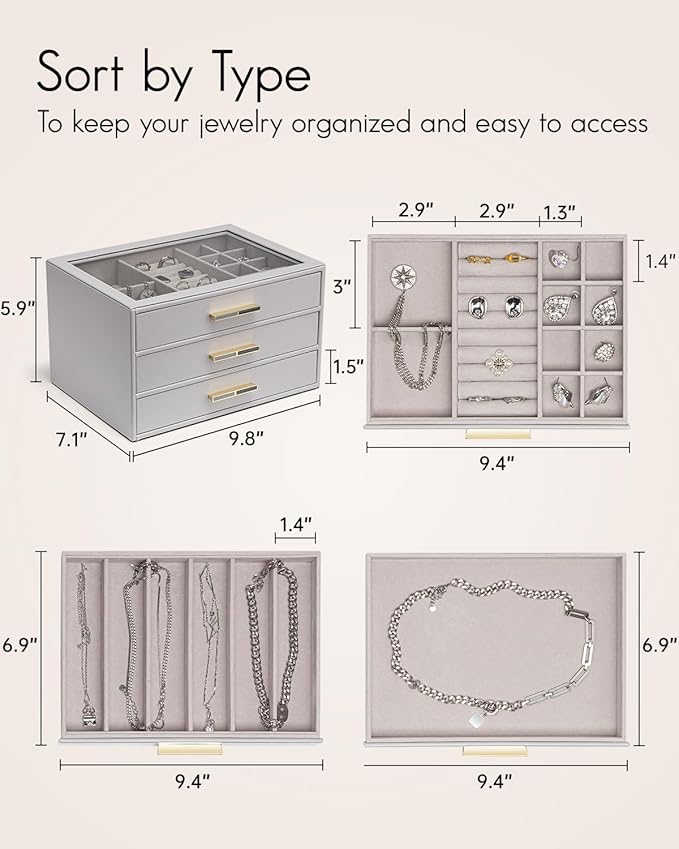 Sort by Type

To keep your jewelry organized and easy to access

5.9"
1.5"
7.1"
9.8"

2.9"
2.9"
1.3"
1.4"
3"
9.4"

1.4"
6.9"
9.4"

6.9"
9.4"