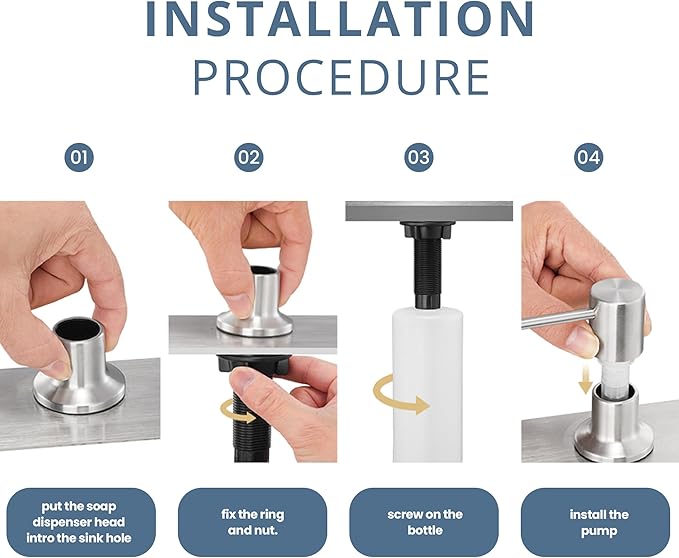 INSTALLATION
PROCEDURE

01

02

03

04

put the soap dispenser head intro the sink hole

fix the ring and nut.

screw on the bottle

install the pump