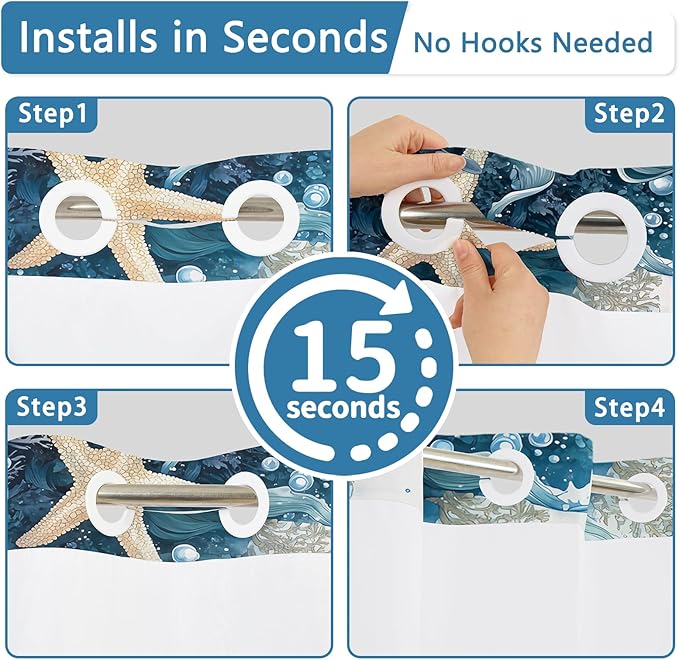 Installs in Seconds No Hooks Needed

Step1

Step2

15 seconds

Step3

Step4