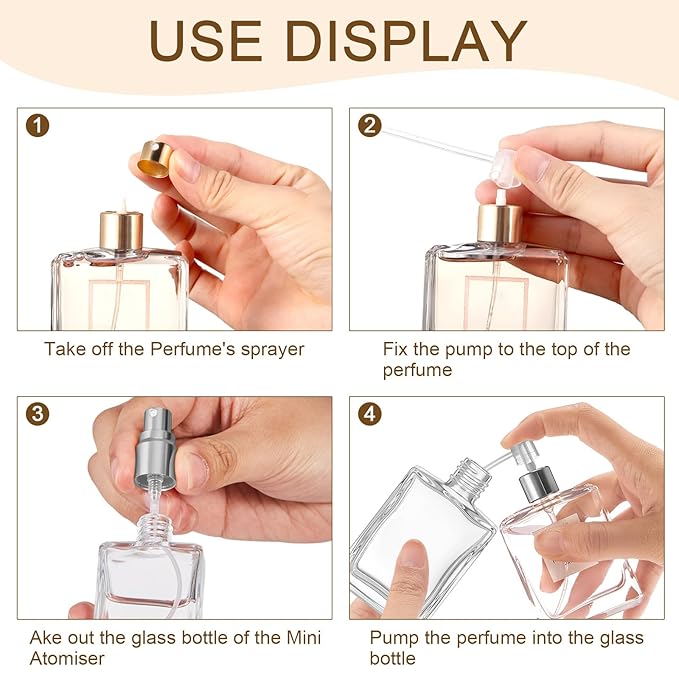 USE DISPLAY

1

Take off the Perfume's sprayer

2

Fix the pump to the top of the perfume

3

Ake out the glass bottle of the Mini Atomiser

4

Pump the perfume into the glass bottle