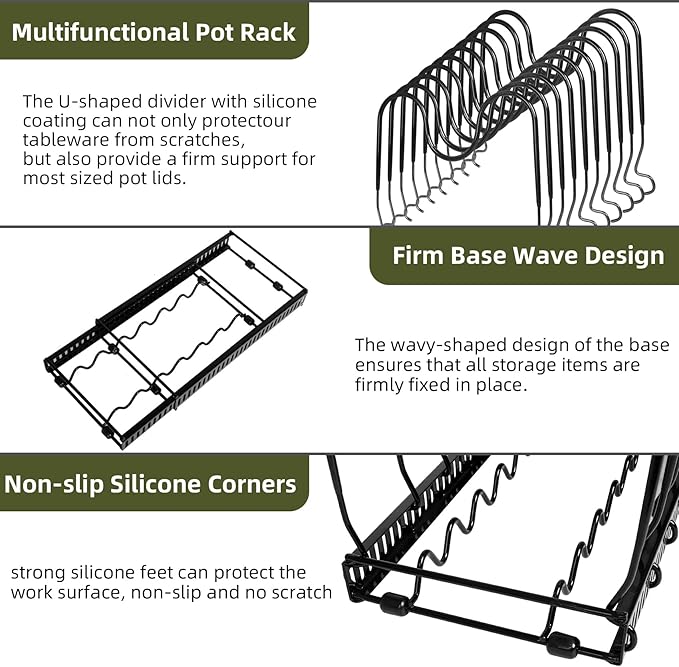 Multifunctional Pot Rack

The U-shaped divider with silicone coating can not only protectour tableware from scratches, but also provide a firm support for most sized pot lids.

Firm Base Wave Design

The wavy-shaped design of the base ensures that all storage items are firmly fixed in place.

Non-slip Silicone Corners

strong silicone feet can protect the work surface, non-slip and no scratch