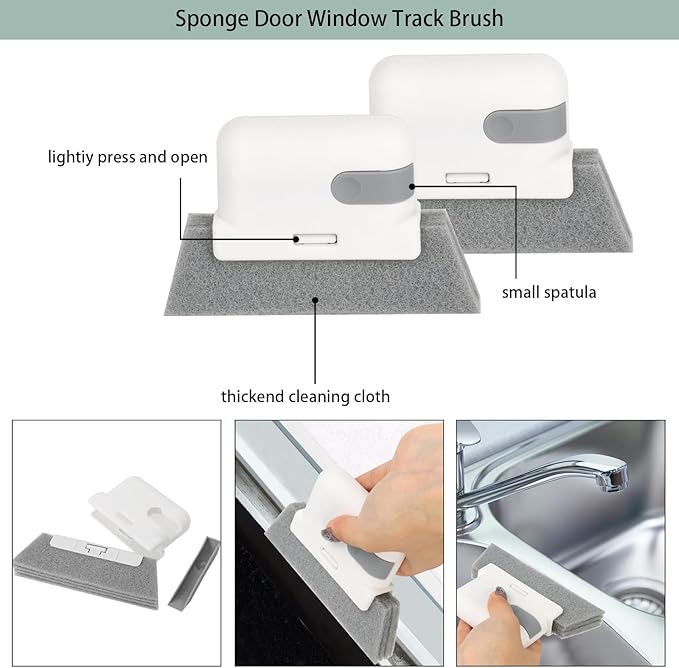 Sponge Door Window Track Brush

lightiy press and open

small spatula

thickend cleaning cloth