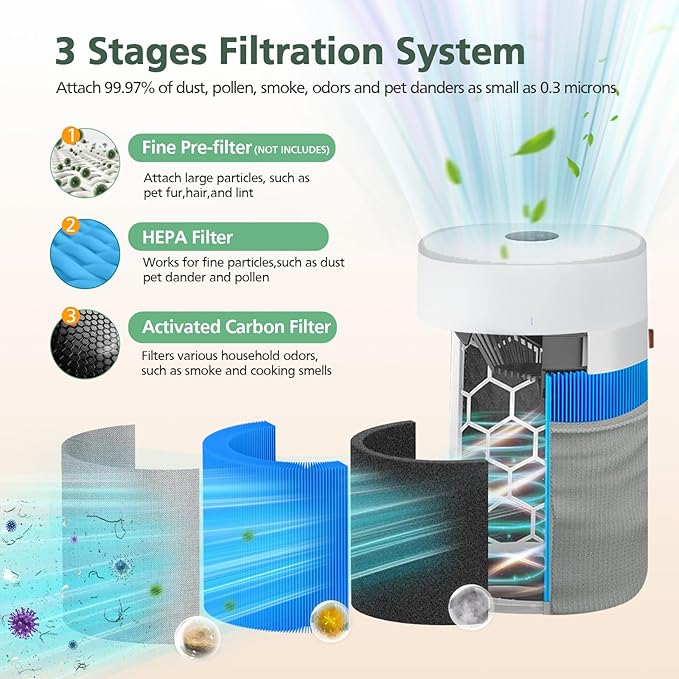 3 Stages Filtration System

Attach 99.97% of dust, pollen, smoke, odors and pet danders as small as 0.3 microns

1

Fine Pre-filter (NOT INCLUDES)

Attach large particles, such as pet fur,hair,and lint

2

HEPA Filter

Works for fine particles,such as dust pet dander and pollen

3

Activated Carbon Filter

Filters various household odors, such as smoke and cooking smells