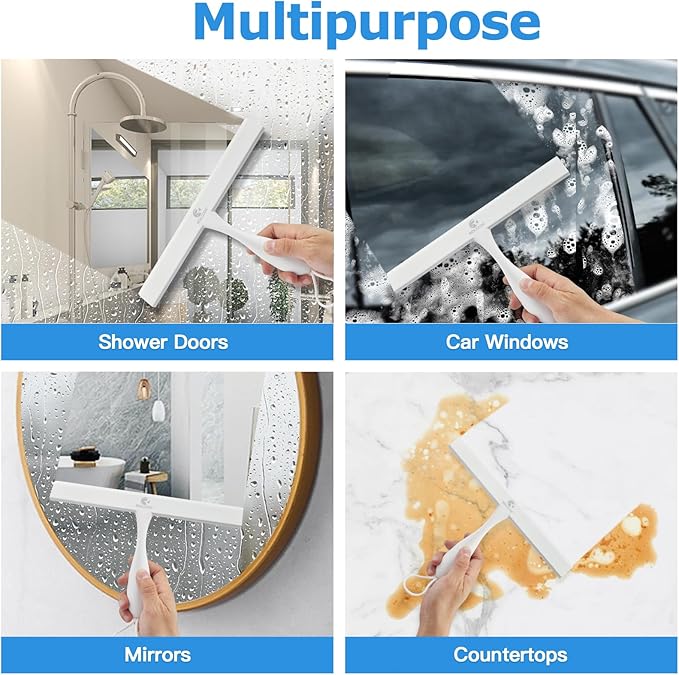 Multipurpose

Shower Doors

Car Windows

Mirrors

Countertops