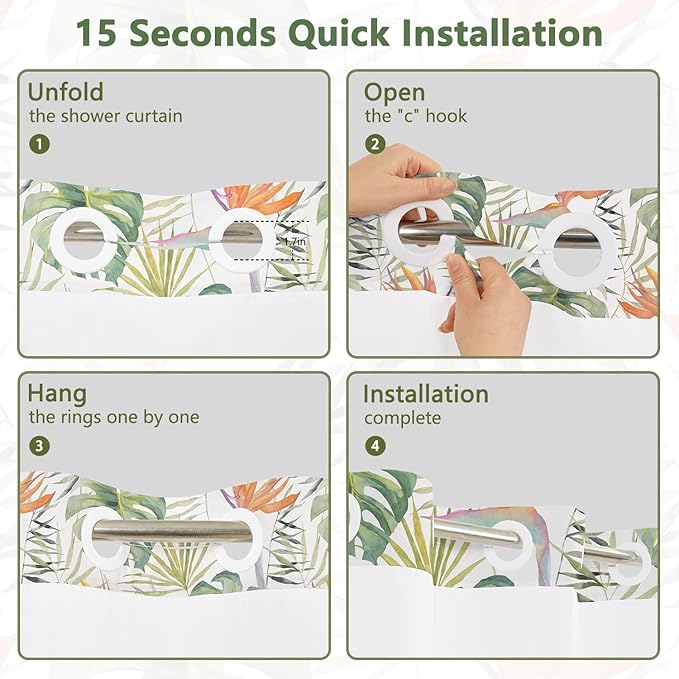 15 Seconds Quick Installation

Unfold
the shower curtain
1

1.7in

Open
the "c" hook
2

Hang
the rings one by one
3

Installation
complete
4