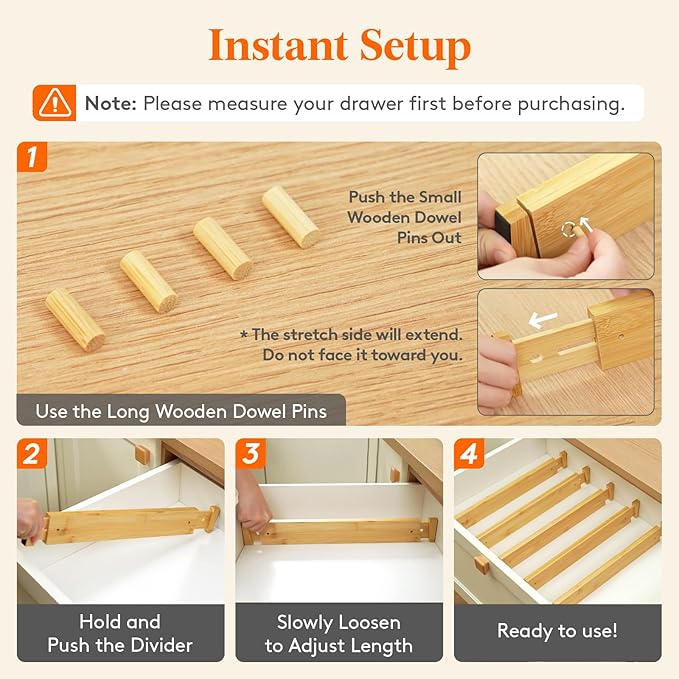 Instant Setup

Note: Please measure your drawer first before purchasing.

1

Push the Small Wooden Dowel Pins Out

* The stretch side will extend. Do not face it toward you.

Use the Long Wooden Dowel Pins

2

Hold and Push the Divider

3

Slowly Loosen to Adjust Length

4

Ready to use!