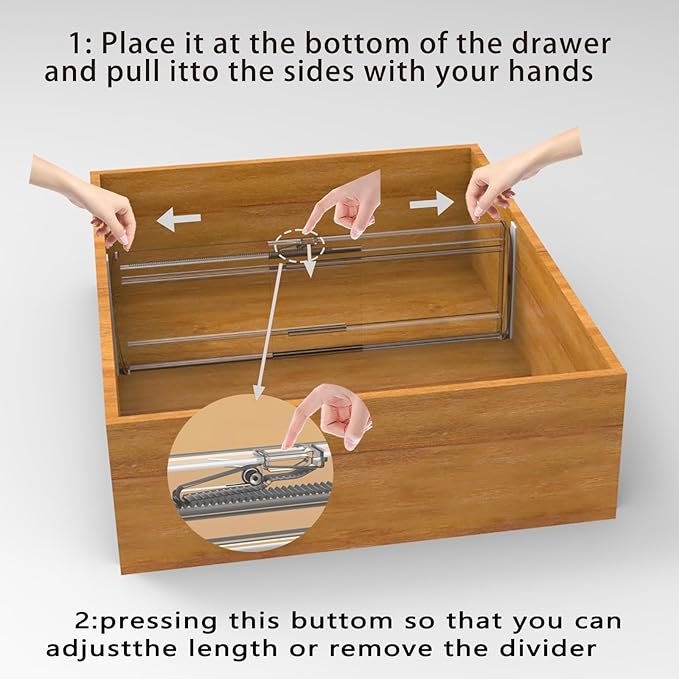 1: Place it at the bottom of the drawer and pull itto the sides with your hands

2:pressing this buttom so that you can adjustthe length or remove the divider