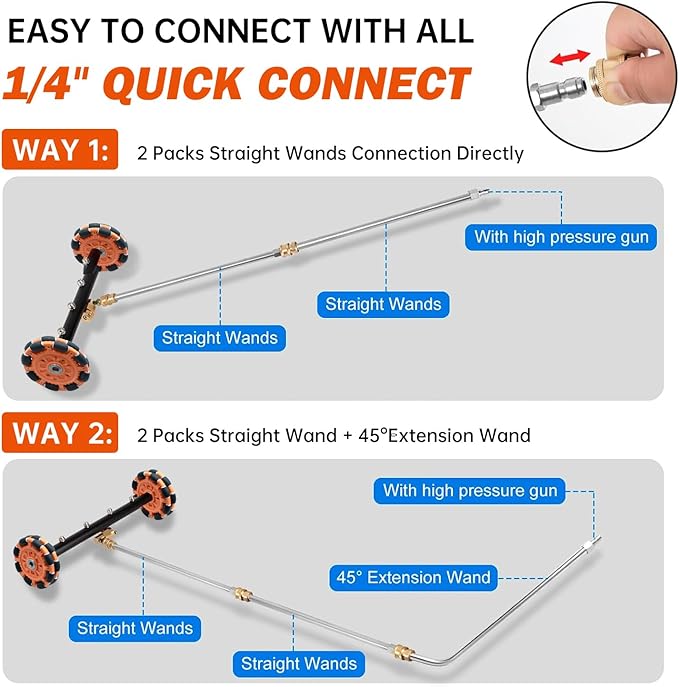 EASY TO CONNECT WITH ALL
1/4" QUICK CONNECT

WAY 1: 2 Packs Straight Wands Connection Directly

With high pressure gun
Straight Wands
Straight Wands

WAY 2: 2 Packs Straight Wand + 45°Extension Wand

With high pressure gun
45° Extension Wand
Straight Wands
Straight Wands