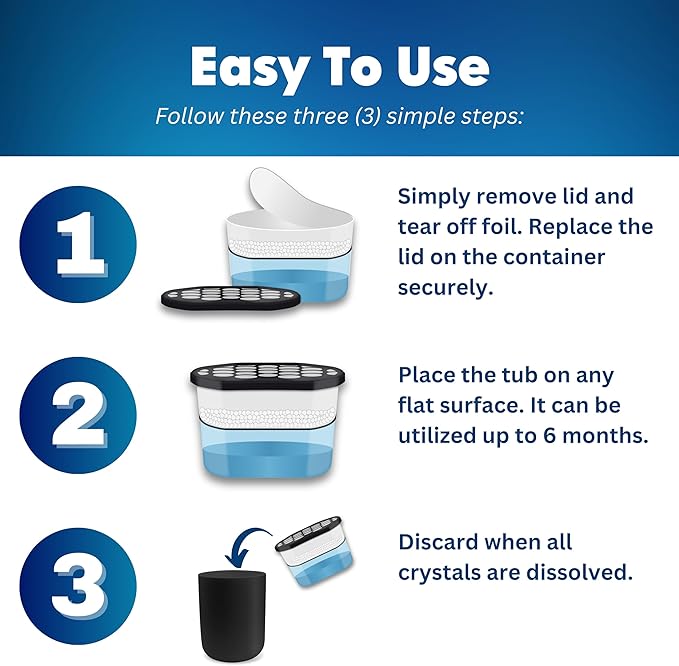 Easy To Use

Follow these three (3) simple steps:

1

Simply remove lid and tear off foil. Replace the lid on the container securely.

2

Place the tub on any flat surface. It can be utilized up to 6 months.

3

Discard when all crystals are dissolved.