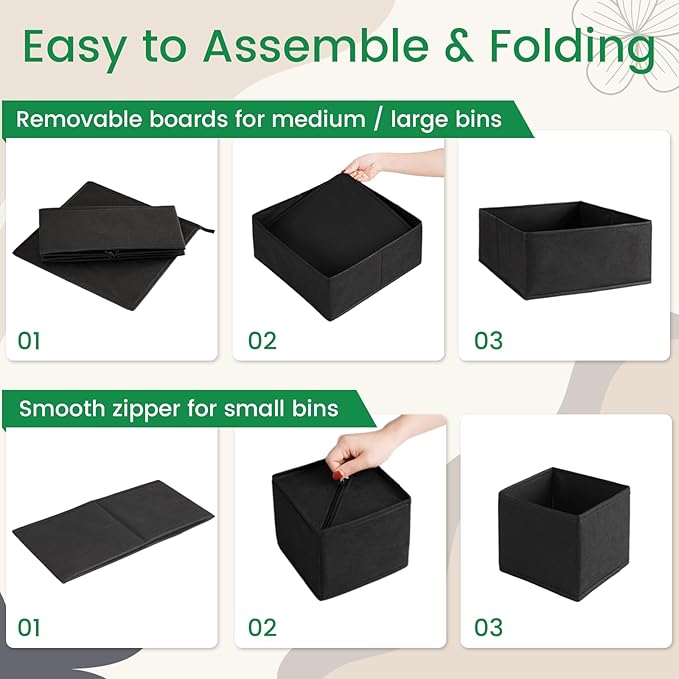 Easy to Assemble & Folding

Removable boards for medium / large bins

01

02

03

Smooth zipper for small bins

01

02

03