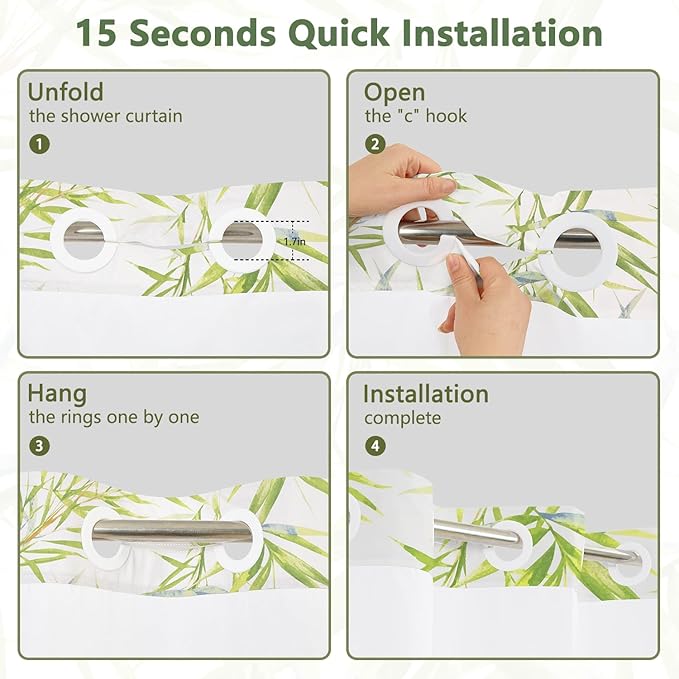 15 Seconds Quick Installation

Unfold
the shower curtain
1

1.7in

Open
the "c" hook
2

Hang
the rings one by one
3

Installation
complete
4