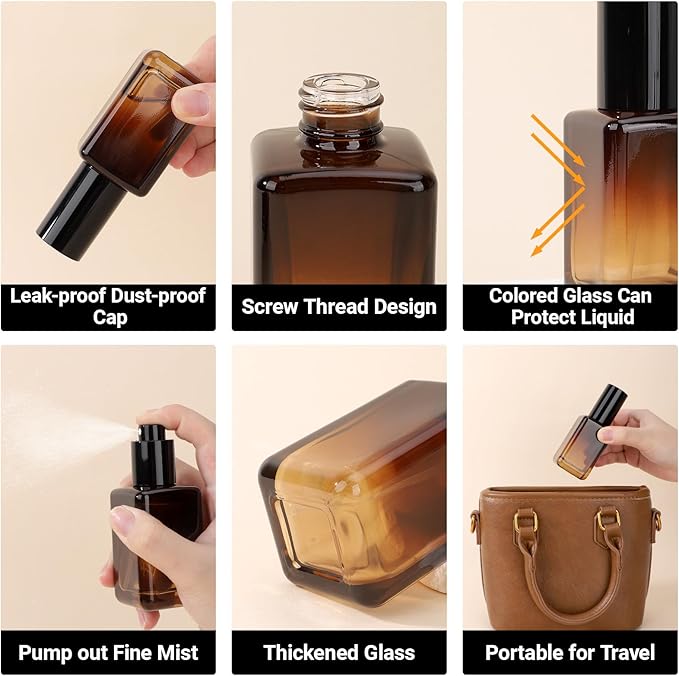 Leak-proof Dust-proof Cap

Screw Thread Design

Colored Glass Can Protect Liquid

Pump out Fine Mist

Thickened Glass

Portable for Travel