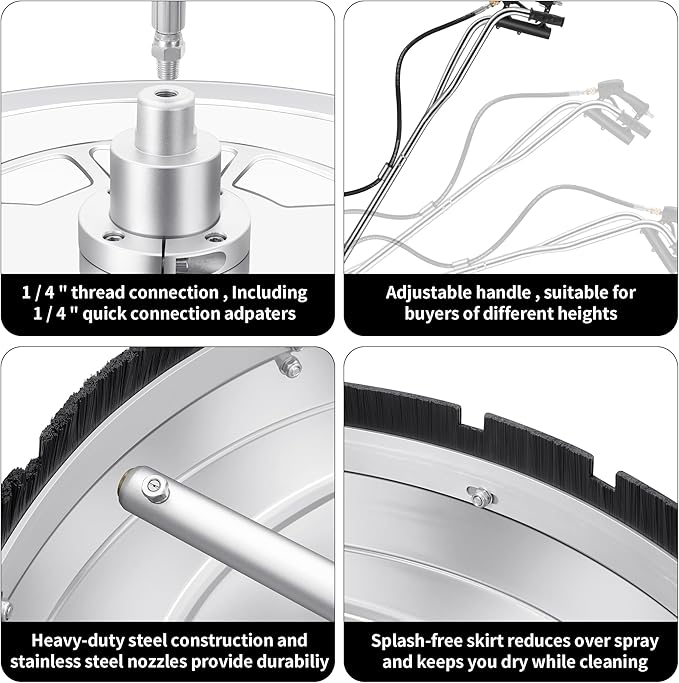 1 / 4 " thread connection , Including 1 / 4 " quick connection adpaters

Adjustable handle , suitable for buyers of different heights

Heavy-duty steel construction and stainless steel nozzles provide durabiliy

Splash-free skirt reduces over spray and keeps you dry while cleaning