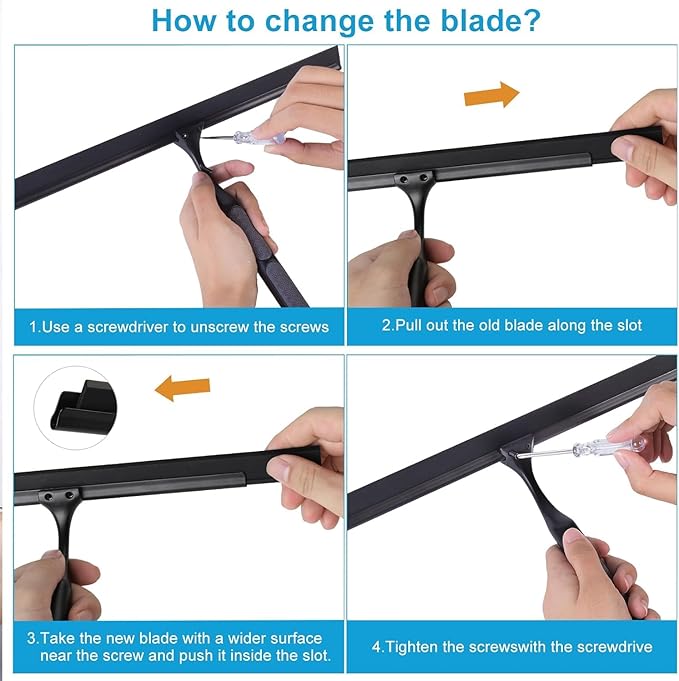 How to change the blade?

1.Use a screwdriver to unscrew the screws

2.Pull out the old blade along the slot

3.Take the new blade with a wider surface near the screw and push it inside the slot.

4.Tighten the screwswith the screwdrive