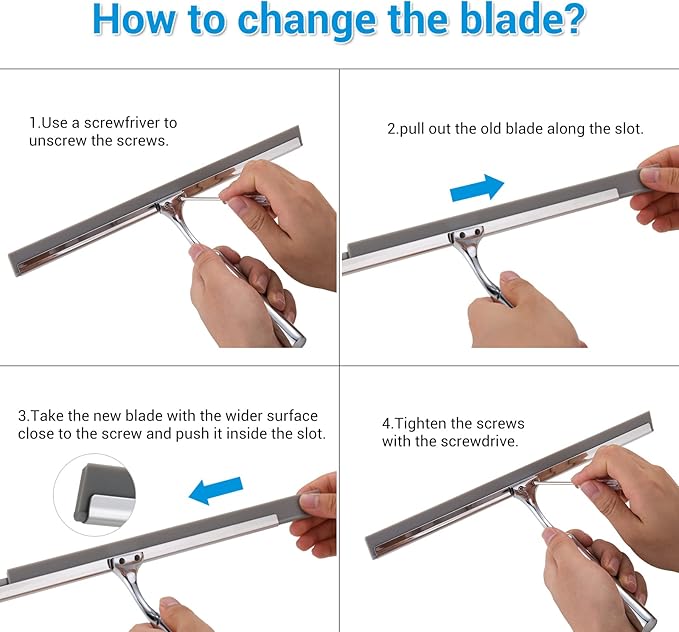 How to change the blade?

1.Use a screwfriver to unscrew the screws.

2.pull out the old blade along the slot.

3.Take the new blade with the wider surface close to the screw and push it inside the slot.

4.Tighten the screws with the screwdrive.