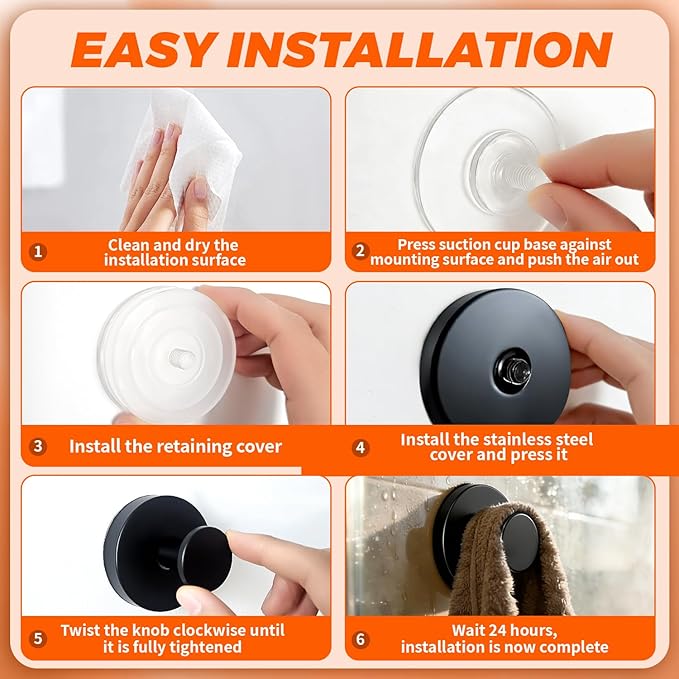 EASY INSTALLATION

1 Clean and dry the installation surface

2 Press suction cup base against mounting surface and push the air out

3 Install the retaining cover

4 Install the stainless steel cover and press it

5 Twist the knob clockwise until it is fully tightened

6 Wait 24 hours, installation is now complete