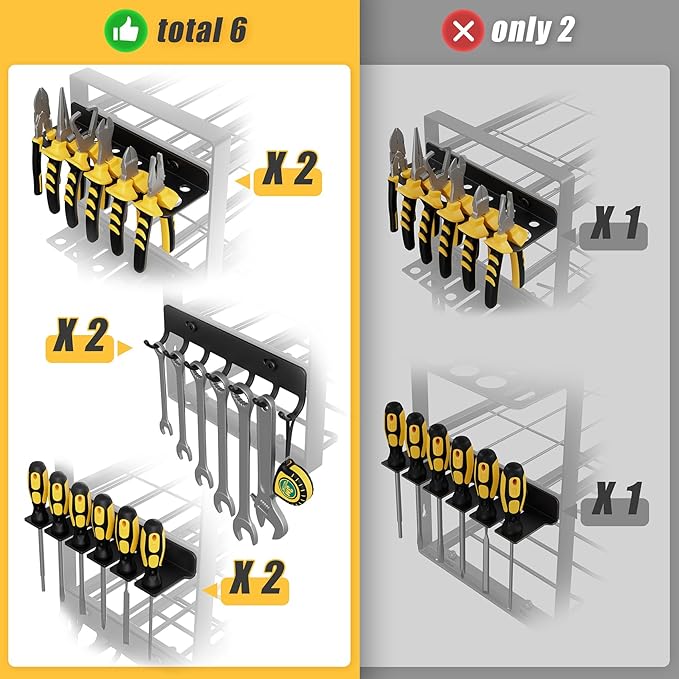 total 6

X 2

X 2

X 2

only 2

X 1

X 1