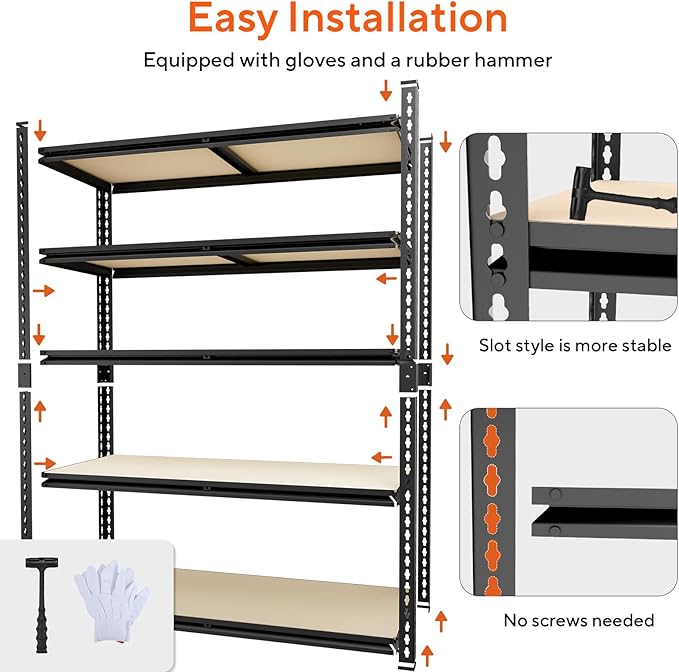 Easy Installation

Equipped with gloves and a rubber hammer

Slot style is more stable

No screws needed