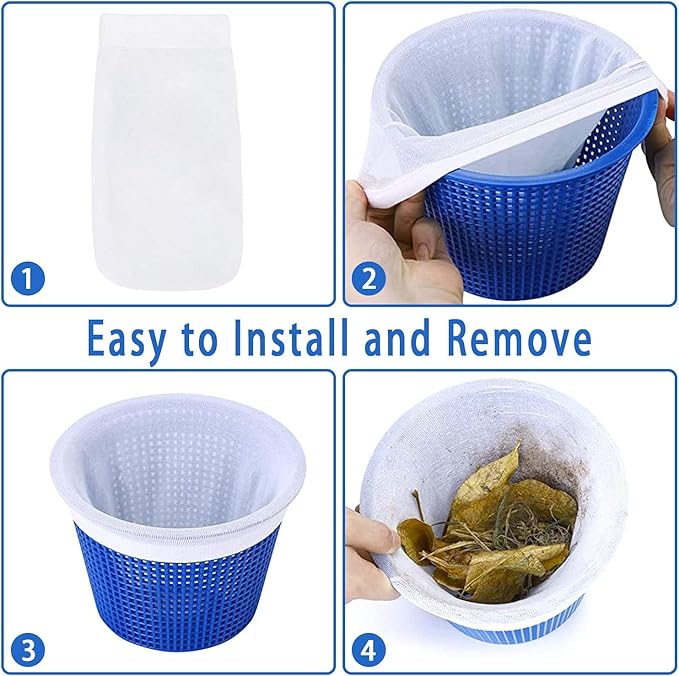 1

2

Easy to Install and Remove

3

4