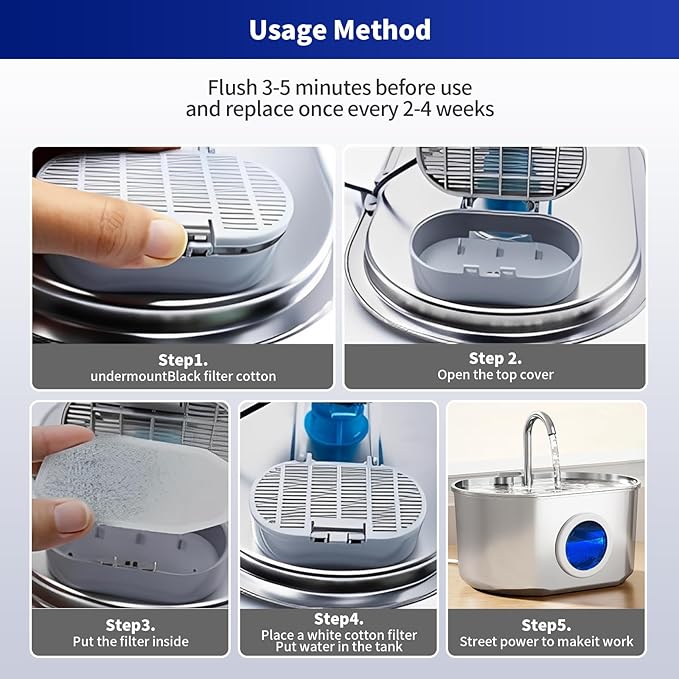 Usage Method

Flush 3-5 minutes before use
and replace once every 2-4 weeks

Step1.
undermountBlack filter cotton

Step 2.
Open the top cover

Step3.
Put the filter inside

Step4.
Place a white cotton filter
Put water in the tank

Step5.
Street power to makeit work