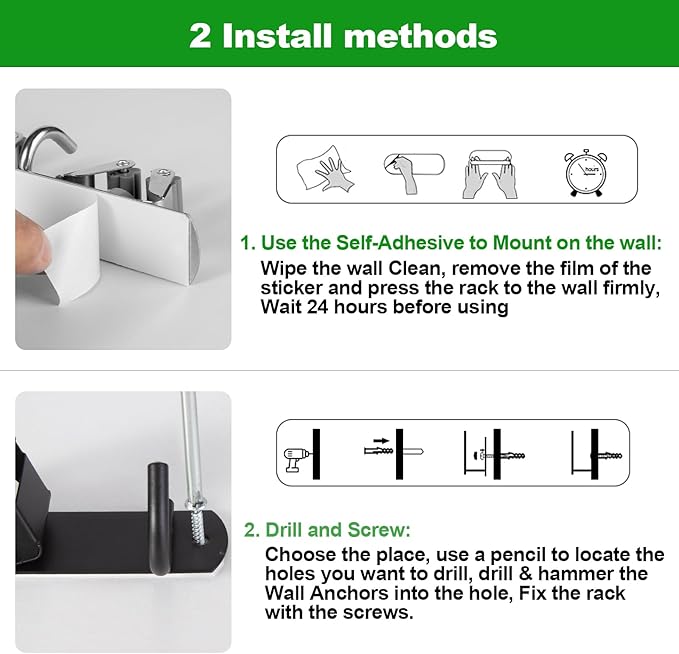 2 Install methods

hours

1. Use the Self-Adhesive to Mount on the wall:

Wipe the wall Clean, remove the film of the sticker and press the rack to the wall firmly, Wait 24 hours before using

2. Drill and Screw:

Choose the place, use a pencil to locate the holes you want to drill, drill & hammer the Wall Anchors into the hole, Fix the rack with the screws.