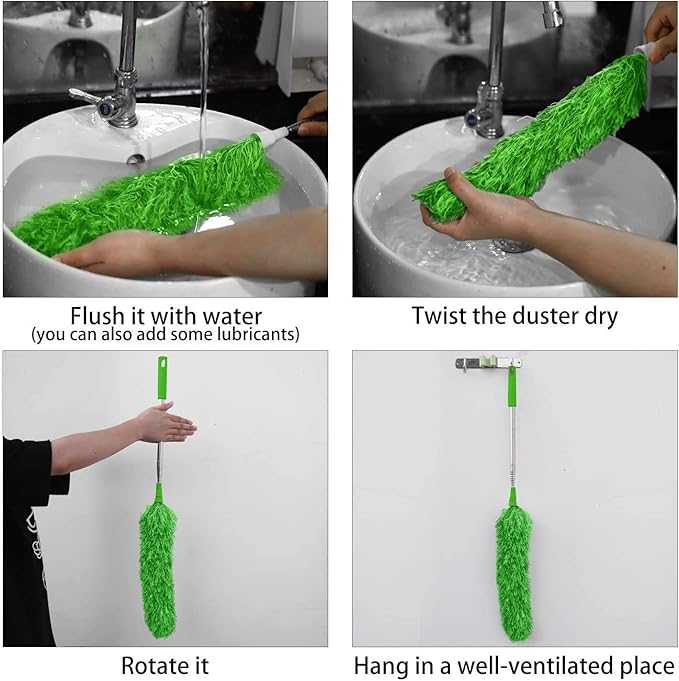 Flush it with water
(you can also add some lubricants)

Twist the duster dry

Rotate it

Hang in a well-ventilated place