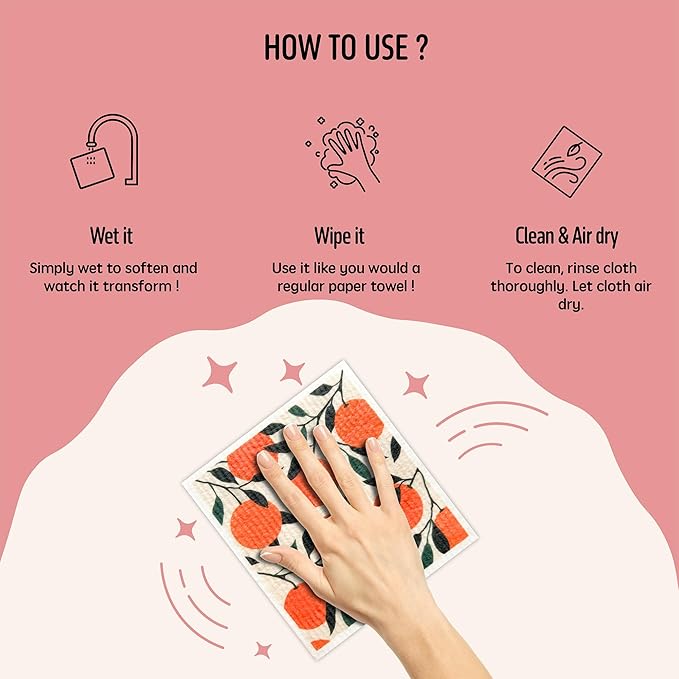 HOW TO USE ?

Wet it

Simply wet to soften and watch it transform !

Wipe it

Use it like you would a regular paper towel !

Clean & Air dry

To clean, rinse cloth thoroughly. Let cloth air dry.