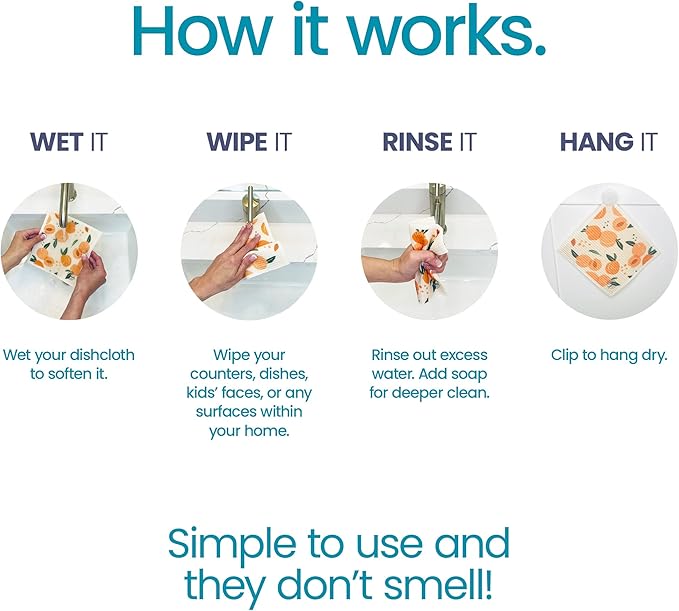 How it works.

WET IT

Wet your dishcloth to soften it.

WIPE IT

Wipe your counters, dishes, kids' faces, or any surfaces within your home.

RINSE IT

Rinse out excess water. Add soap for deeper clean.

HANG IT

Clip to hang dry.

Simple to use and they don't smell!