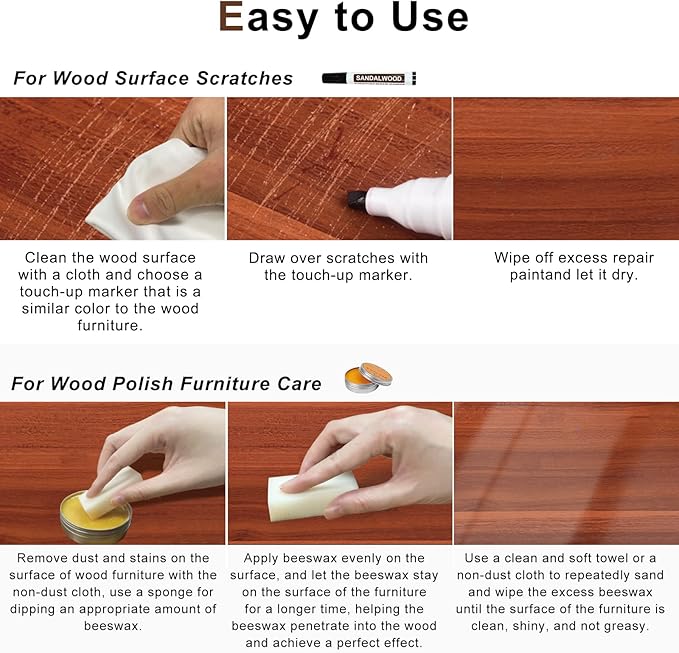 Easy to Use

For Wood Surface Scratches

SANDALWOOD

Clean the wood surface with a cloth and choose a touch-up marker that is a similar color to the wood furniture.

Draw over scratches with the touch-up marker.

Wipe off excess repair paintand let it dry.

For Wood Polish Furniture Care

Remove dust and stains on the surface of wood furniture with the non-dust cloth, use a sponge for dipping an appropriate amount of beeswax.

Apply beeswax evenly on the surface, and let the beeswax stay on the surface of the furniture for a longer time, helping the beeswax penetrate into the wood and achieve a perfect effect.

Use a clean and soft towel or a non-dust cloth to repeatedly sand and wipe the excess beeswax until the surface of the furniture is clean, shiny, and not greasy.