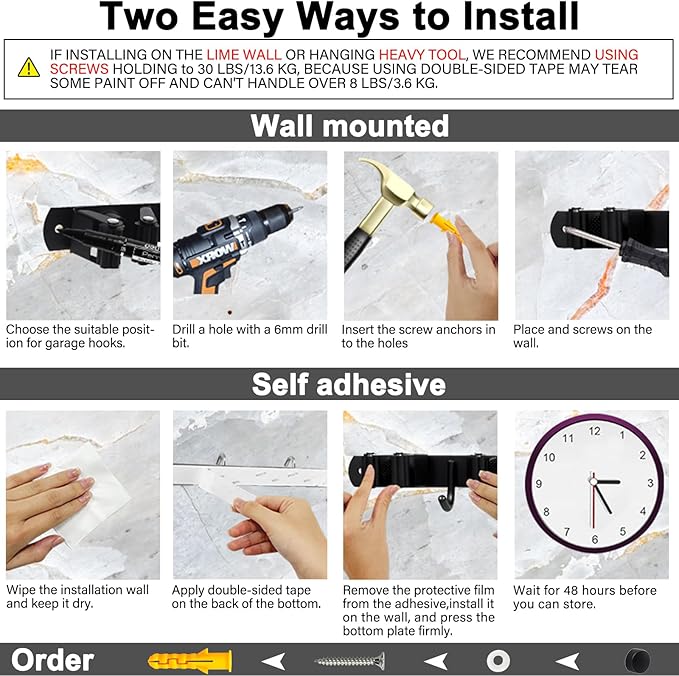 Two Easy Ways to Install

IF INSTALLING ON THE LIME WALL OR HANGING HEAVY TOOL, WE RECOMMEND USING SCREWS HOLDING to 30 LBS/13.6 KG, BECAUSE USING DOUBLE-SIDED TAPE MAY TEAR SOME PAINT OFF AND CAN'T HANDLE OVER 8 LBS/3.6 KG.

Wall mounted

WORX

Choose the suitable position for garage hooks.

Drill a hole with a 6mm drill bit.

Insert the screw anchors in to the holes

Place and screws on the wall.

Self adhesive

12 1 2 3 4 5 6 7 8 9 10 11

Wipe the installation wall and keep it dry.

Apply double-sided tape on the back of the bottom.

Remove the protective film from the adhesive,install it on the wall, and press the bottom plate firmly.

Wait for 48 hours before you can store.

Order