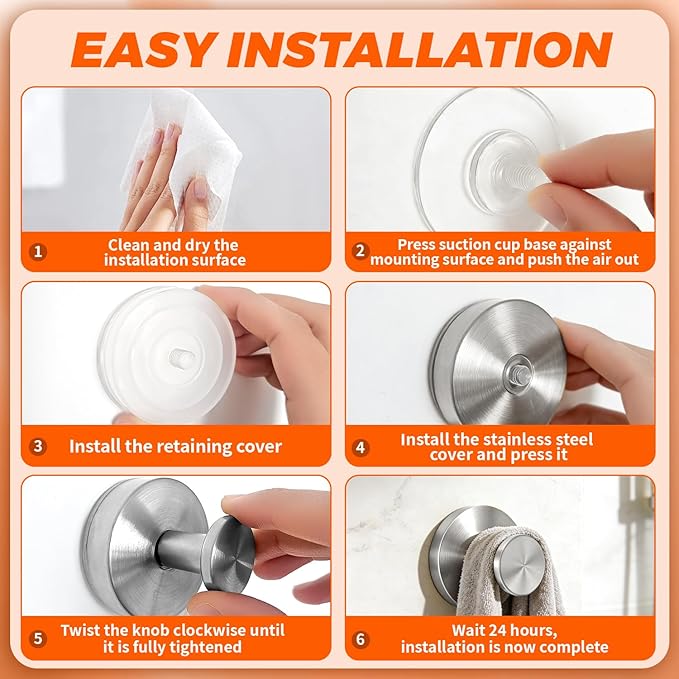 EASY INSTALLATION

1 Clean and dry the installation surface

2 Press suction cup base against mounting surface and push the air out

3 Install the retaining cover

4 Install the stainless steel cover and press it

5 Twist the knob clockwise until it is fully tightened

6 Wait 24 hours, installation is now complete