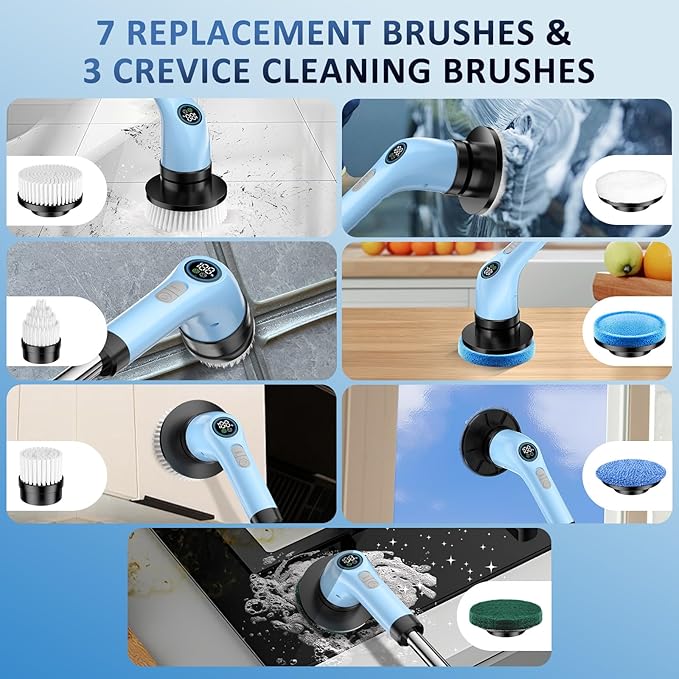 7 REPLACEMENT BRUSHES &
3 CREVICE CLEANING BRUSHES