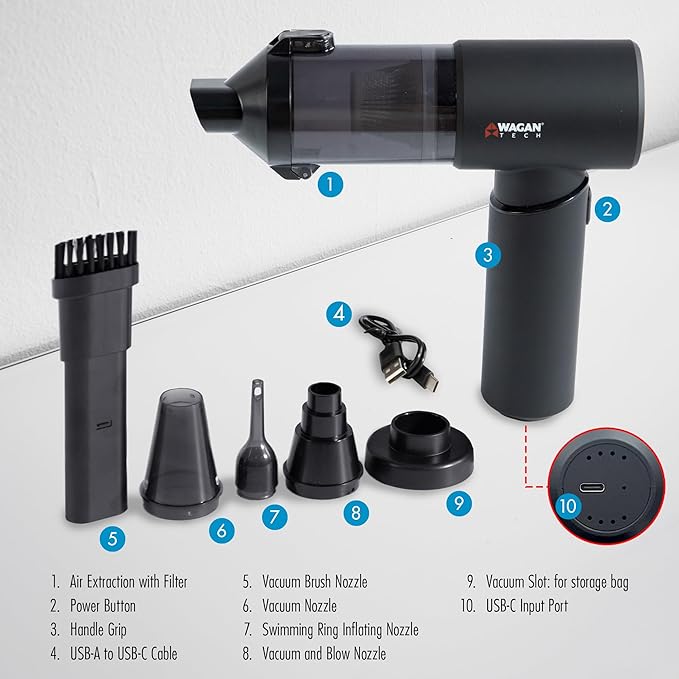 WAGAN TECH

1

2

3

4

5

6

7

8

9

10

1. Air Extraction with Filter
2. Power Button
3. Handle Grip
4. USB-A to USB-C Cable

5. Vacuum Brush Nozzle
6. Vacuum Nozzle
7. Swimming Ring Inflating Nozzle
8. Vacuum and Blow Nozzle

9. Vacuum Slot: for storage bag
10. USB-C Input Port