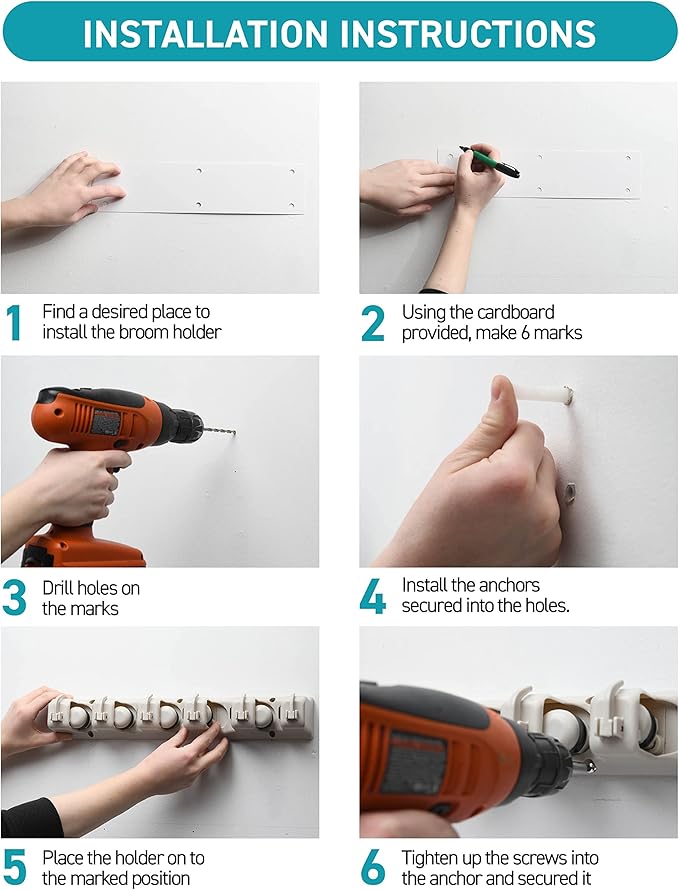 INSTALLATION INSTRUCTIONS

1 Find a desired place to install the broom holder

2 Using the cardboard provided, make 6 marks

3 Drill holes on the marks

4 Install the anchors secured into the holes.

5 Place the holder on to the marked position

6 Tighten up the screws into the anchor and secured it